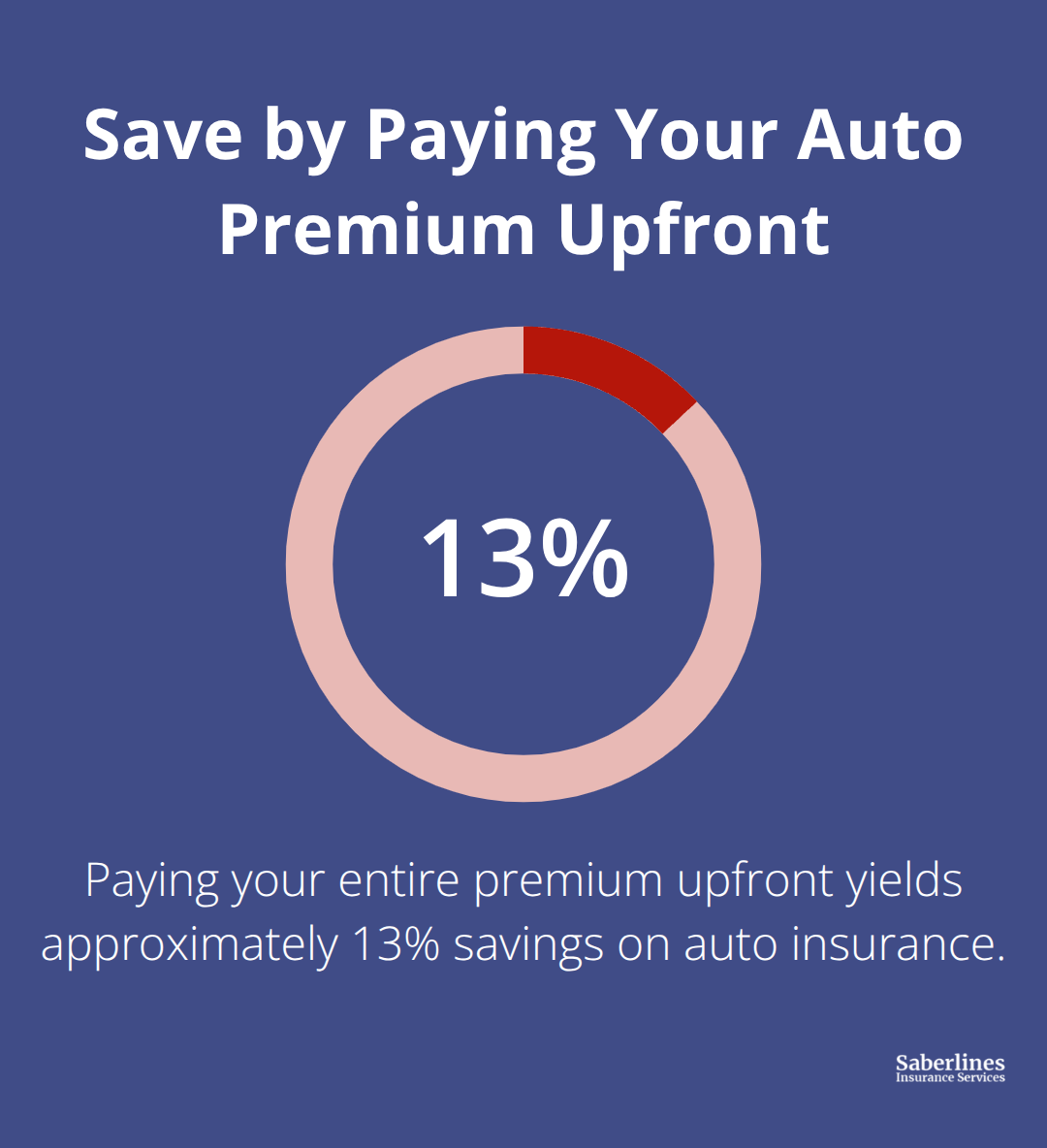 Save by Paying Your Auto Premium Upfront

13%

Paying your entire premium upfront yields approximately 13% savings on auto insurance.

Saberlines
Insurance Services