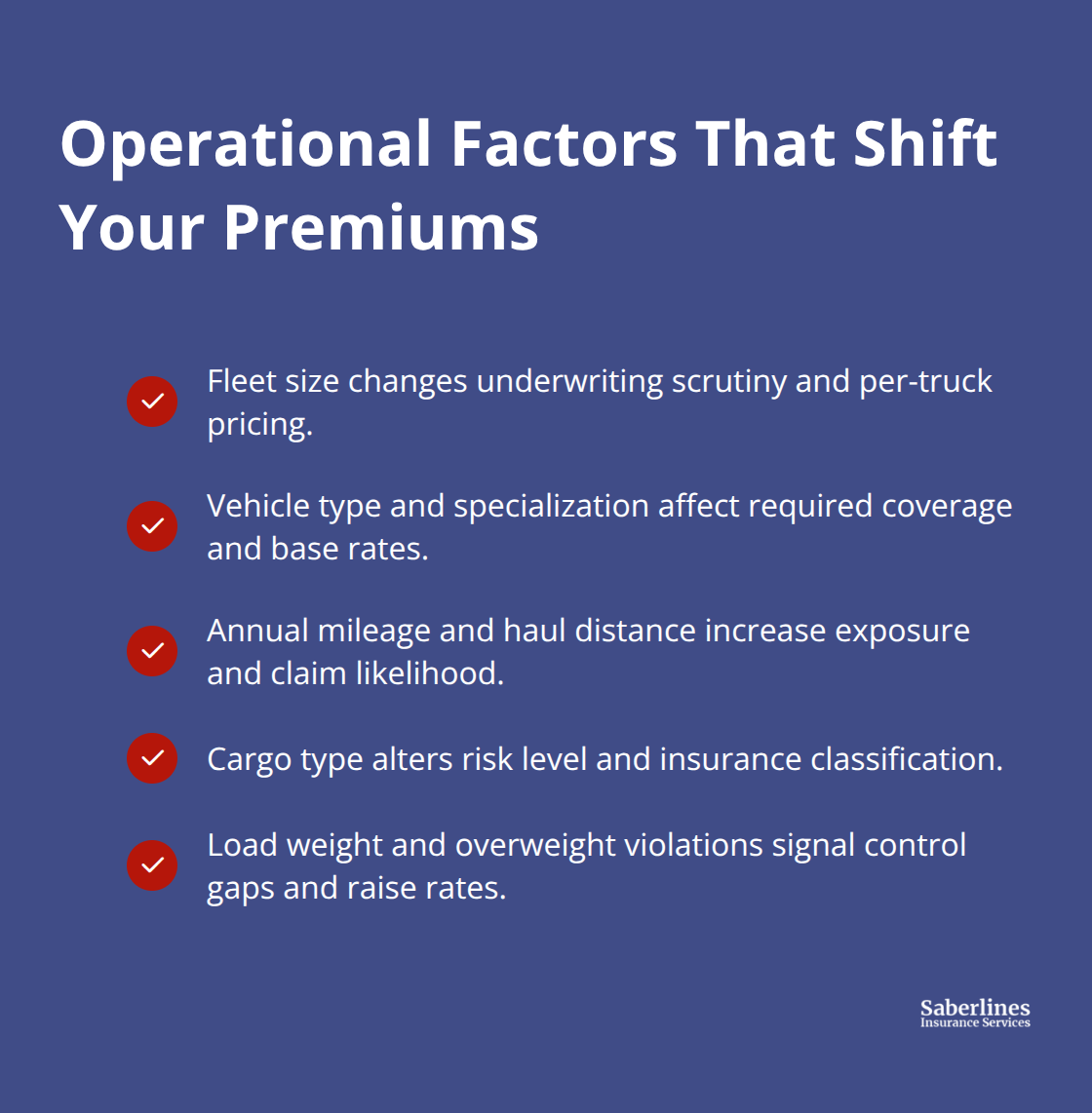 Operational Factors That Shift Your Premiums

✓ Fleet size changes underwriting scrutiny and per-truck pricing.

✓ Vehicle type and specialization affect required coverage and base rates.

✓ Annual mileage and haul distance increase exposure and claim likelihood.

✓ Cargo type alters risk level and insurance classification.

✓ Load weight and overweight violations signal control gaps and raise rates.

Saberlines
Insurance Services